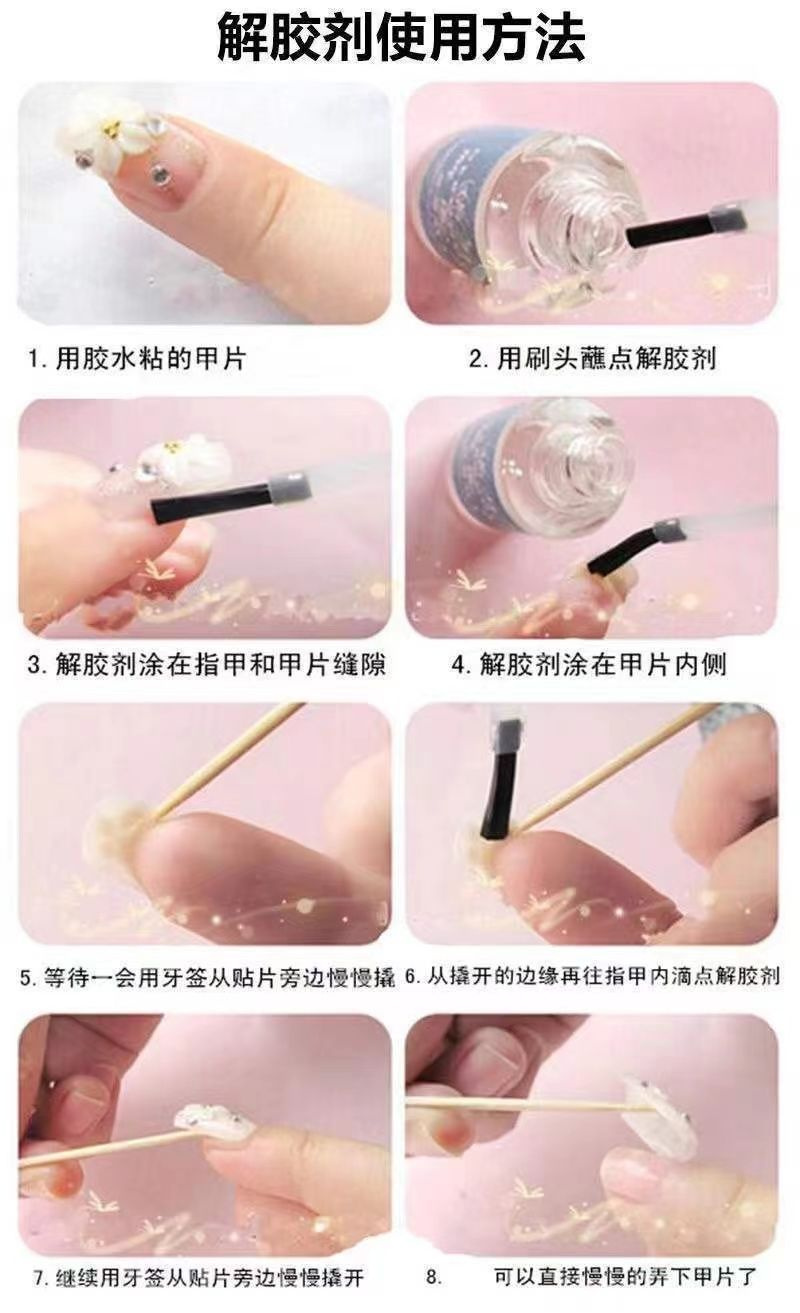 解胶剂使用方法

1. 用胶水粘的甲片

2. 用刷头蘸点解胶剂

3. 解胶剂涂在指甲和甲片缝隙

4. 解胶剂涂在甲片内侧

5. 等待一会用牙签从贴片旁边慢慢撬

6. 从撬开的边缘再往指甲内滴点解胶剂

7. 继续用牙签从贴片旁边慢慢撬开

8. 可以直接慢慢的弄下甲片了