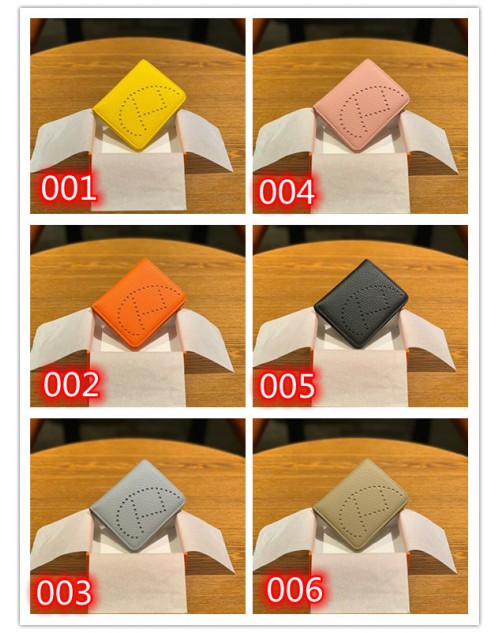 001

004

002

005

003

006